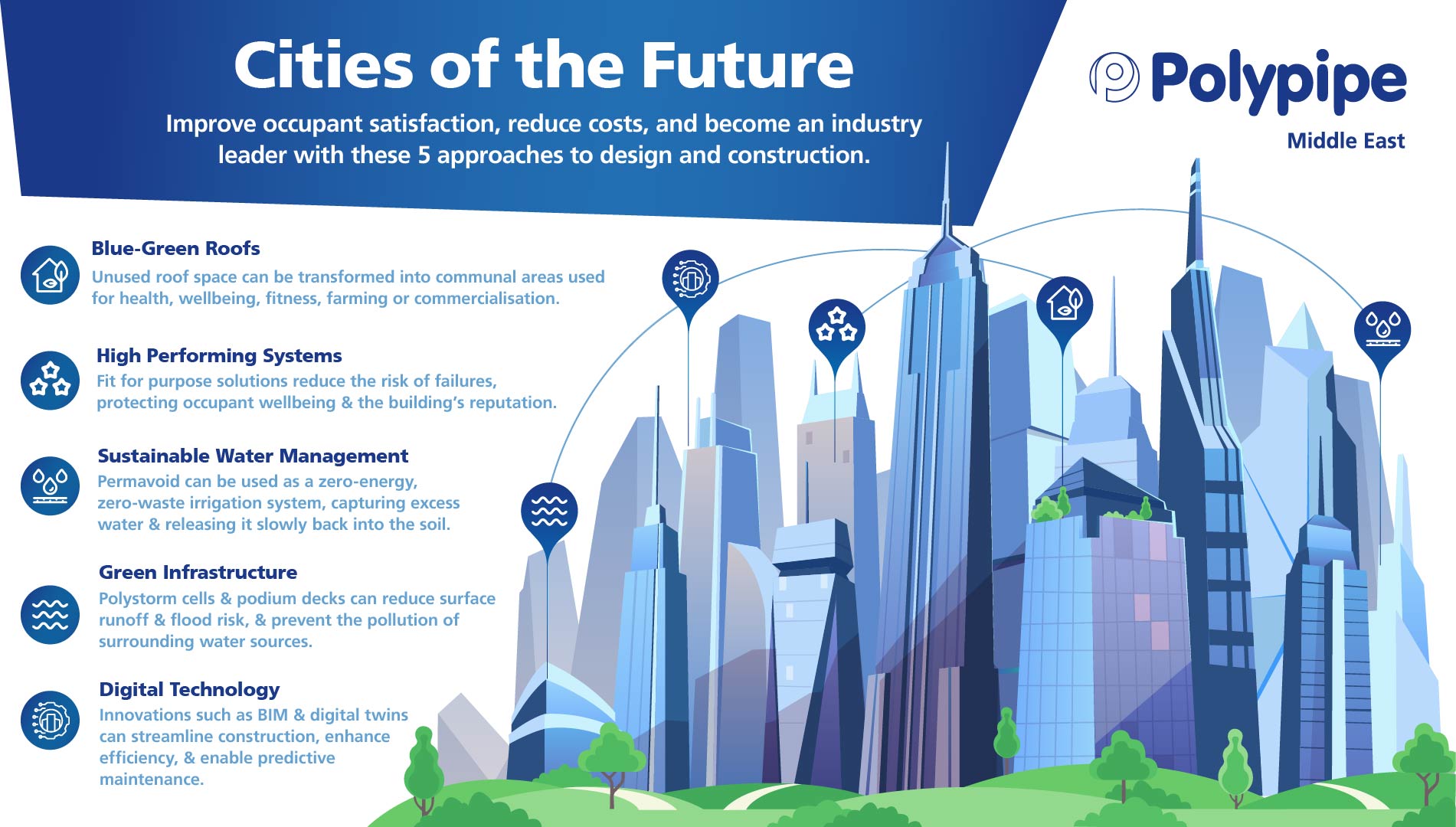 Cities of the Future

Improve occupant satisfaction, reduce costs, and become an industry leader with these 5 approaches to design and construction.

Polypipe
Middle East

Blue-Green Roofs
Unused roof space can be transformed into communal areas used for health, wellbeing, fitness, farming or commercialisation.

High Performing Systems
Fit for purpose solutions reduce the risk of failures, protecting occupant wellbeing & the building's reputation.

Sustainable Water Management
Permavoid can be used as a zero-energy, zero-waste irrigation system, capturing excess water & releasing it slowly back into the soil.

Green Infrastructure
Polystorm cells & podium decks can reduce surface runoff & flood risk, & prevent the pollution of surrounding water sources.

Digital Technology
Innovations such as BIM & digital twins can streamline construction, enhance efficiency, & enable predictive maintenance.