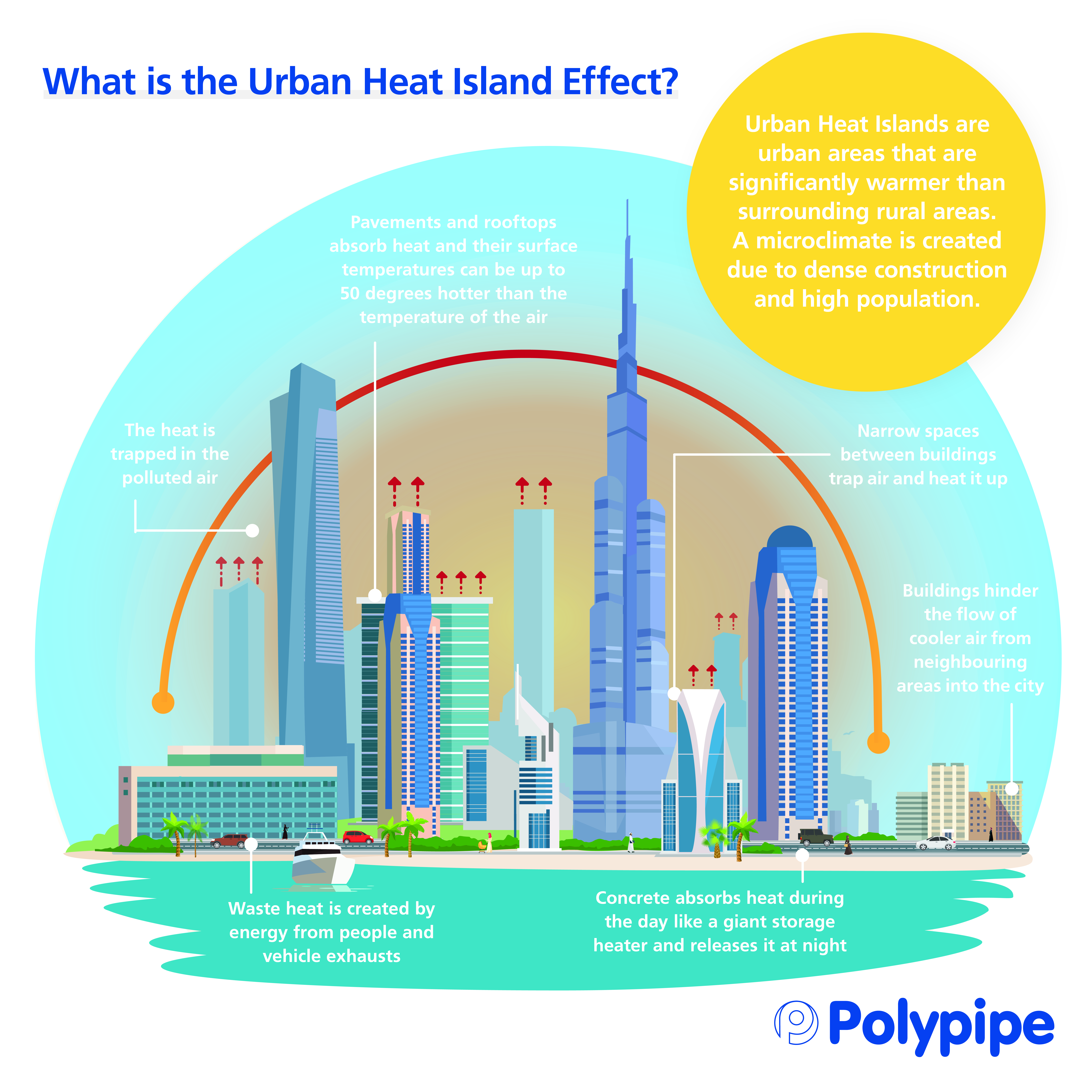 What is the Urban Heat Island Effect?

Urban Heat Islands are urban areas that are significantly warmer than surrounding rural areas. A microclimate is created due to dense construction and high population.

Pavements and rooftops absorb heat and their surface temperatures can be up to 50 degrees hotter than the temperature of the air

The heat is trapped in the polluted air

Narrow spaces between buildings trap air and heat it up

Buildings hinder the flow of cooler air from neighbouring areas into the city

Waste heat is created by energy from people and vehicle exhausts

Concrete absorbs heat during the day like a giant storage heater and releases it at night

Polypipe