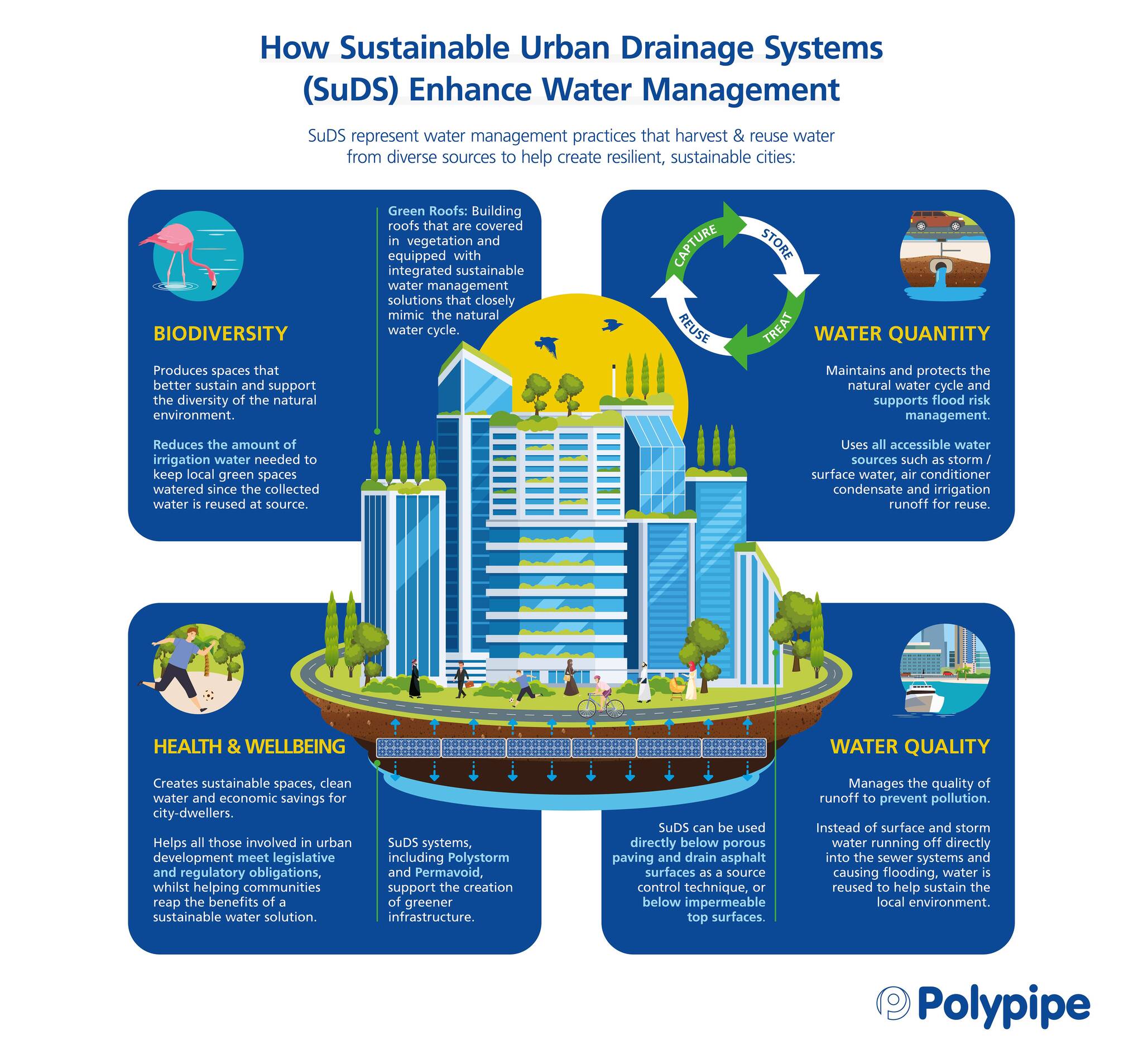 How Sustainable Urban Drainage Systems (SuDS) Enhance Water Management

SuDS represent water management practices that harvest & reuse water from diverse sources to help create resilient, sustainable cities:

BIODIVERSITY

Produces spaces that better sustain and support the diversity of the natural environment.

Reduces the amount of irrigation water needed to keep local green spaces watered since the collected water is reused at source.

Green Roofs: Building roofs that are covered in vegetation and equipped with integrated sustainable water management solutions that closely mimic the natural water cycle.

CAPTURE
STORE
TREAT
REUSE

WATER QUANTITY

Maintains and protects the natural water cycle and supports flood risk management.

Uses all accessible water sources such as storm / surface water, air conditioner condensate and irrigation runoff for reuse.

HEALTH & WELLBEING

Creates sustainable spaces, clean water and economic savings for city-dwellers.

Helps all those involved in urban development meet legislative and regulatory obligations, whilst helping communities reap the benefits of a sustainable water solution.

SuDS systems, including Polystorm and Permavoid, support the creation of greener infrastructure.

SuDS can be used directly below porous paving and drain asphalt surfaces as a source control technique, or below impermeable top surfaces.

WATER QUALITY

Manages the quality of runoff to prevent pollution.

Instead of surface and storm water running off directly into the sewer systems and causing flooding, water is reused to help sustain the local environment.

Polypipe