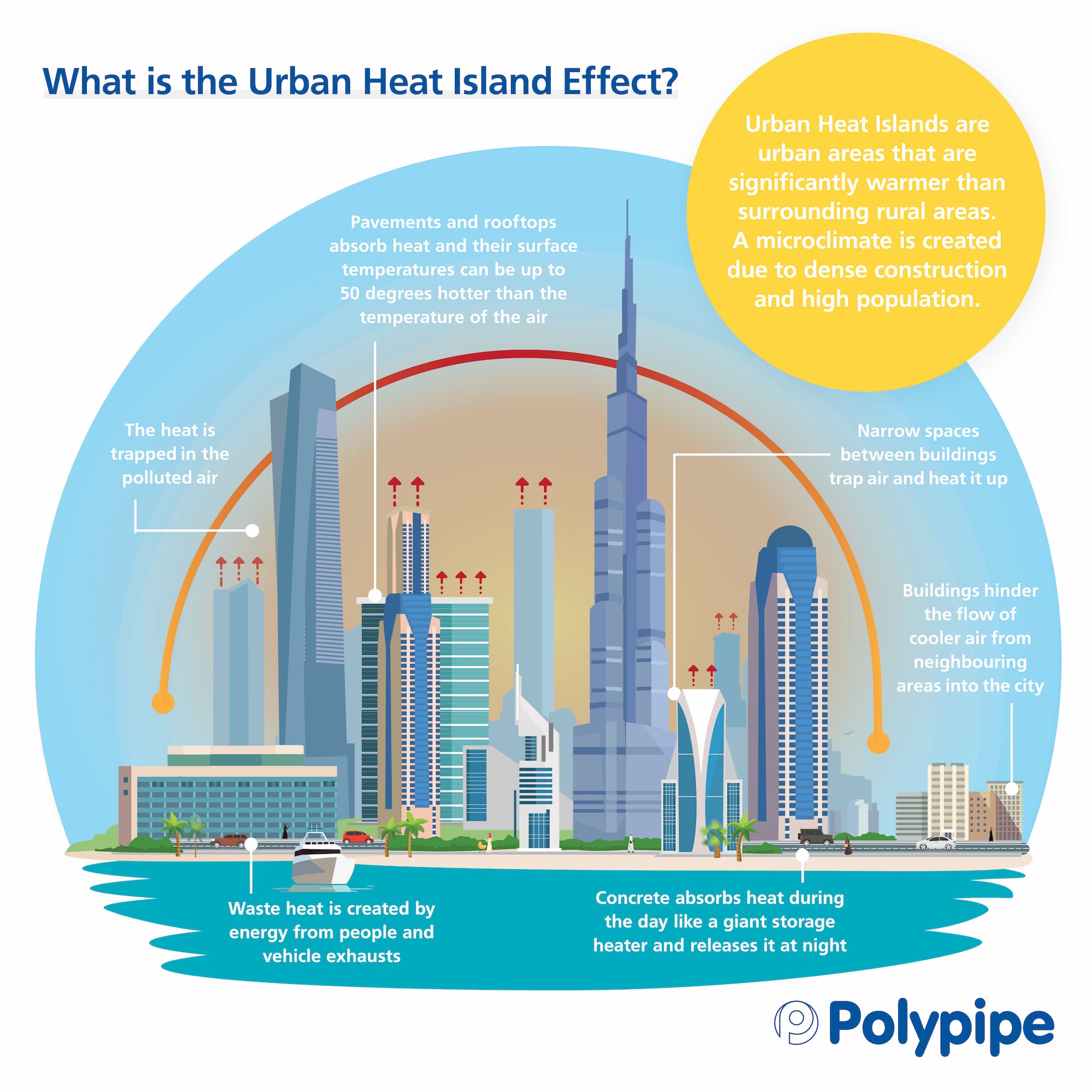 What is the Urban Heat Island Effect?

Urban Heat Islands are urban areas that are significantly warmer than surrounding rural areas. A microclimate is created due to dense construction and high population.

Pavements and rooftops absorb heat and their surface temperatures can be up to 50 degrees hotter than the temperature of the air

The heat is trapped in the polluted air

Narrow spaces between buildings trap air and heat it up

Buildings hinder the flow of cooler air from neighbouring areas into the city

Waste heat is created by energy from people and vehicle exhausts

Concrete absorbs heat during the day like a giant storage heater and releases it at night

Polypipe